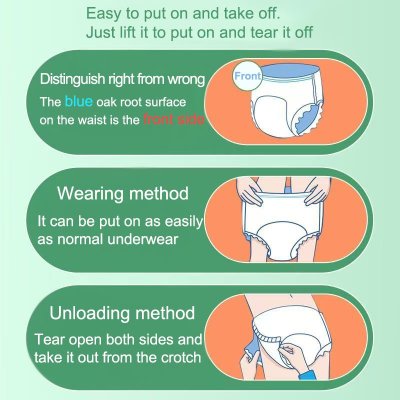 Easy to put on and take off.
Just lift it to put on and tear it off

Distinguish right from wrong
The blue oak root surface on the waist is the front side

Front

Wearing method
It can be put on as easily as normal underwear

Unloading method
Tear open both sides and take it out from the crotch