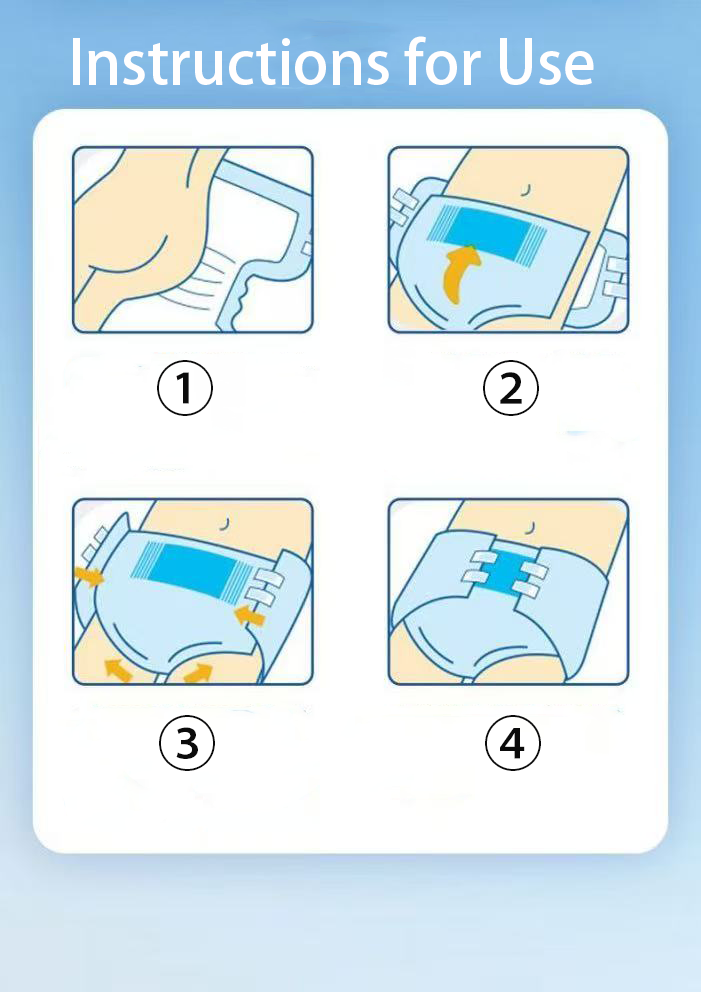 Instructions for Use

①

②

③

④