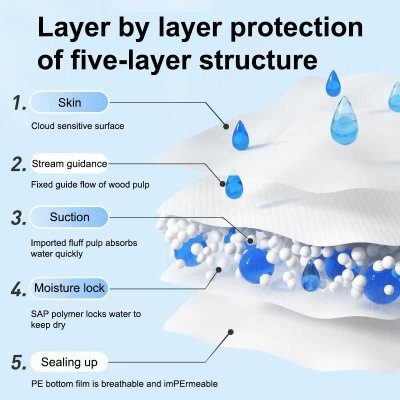 Layer by layer protection of five-layer structure

1. Skin

Cloud sensitive surface

2. Stream guidance

Fixed guide flow of wood pulp

3. Suction

Imported fluff pulp absorbs water quickly

4. Moisture lock

SAP polymer locks water to keep dry

5. Sealing up

PE bottom film is breathable and imPErmeable